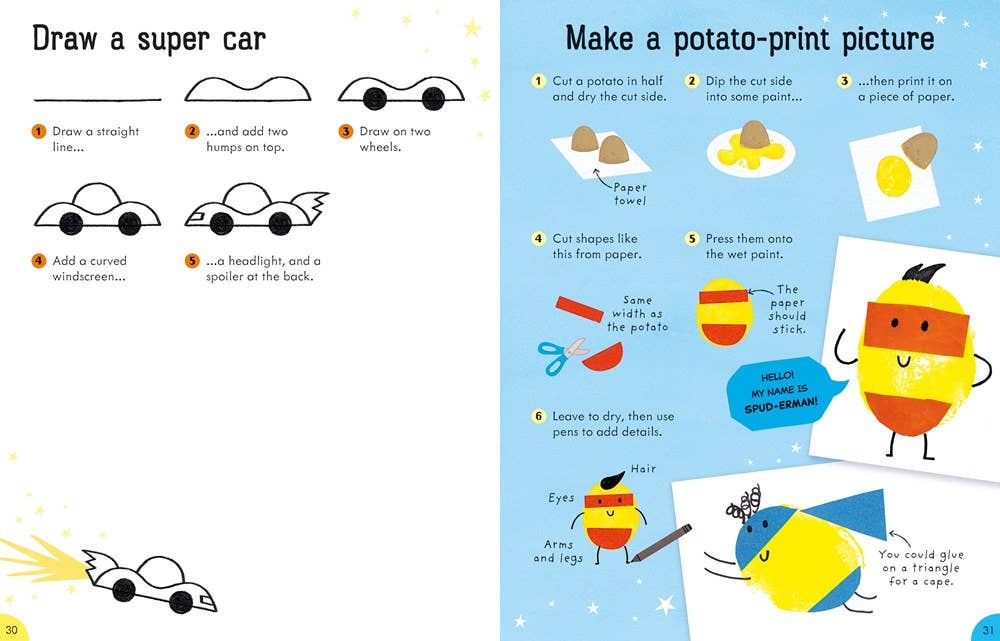 Draw a super car

1 Draw a straight line...

2 ...and add two humps on top.

3 Draw on two wheels.

4 Add a curved windscreen...

5 ...a headlight, and a spoiler at the back.

30

Make a potato-print picture

1 Cut a potato in half and dry the cut side.

2 Dip the cut side into some paint...

3 ...then print it on a piece of paper.

Paper towel

4 Cut shapes like this from paper.

5 Press them onto the wet paint.

Same width as the potato

The paper should stick.

HELLO! MY NAME IS SPUD-ERMAN!

6 Leave to dry, then use pens to add details.

Hair

Eyes

Arms and legs

You could glue on a triangle for a cape.

31