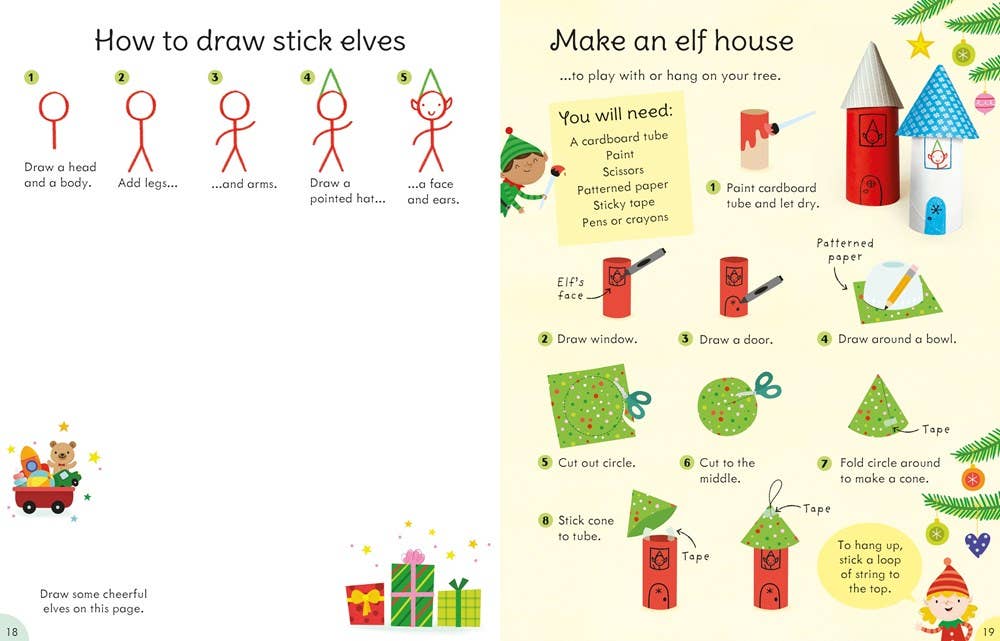 How to draw stick elves

1 Draw a head and a body.

2 Add legs...

3 ...and arms.

4 Draw a pointed hat...

5 ...a face and ears.

Draw some cheerful elves on this page.

18

Make an elf house

...to play with or hang on your tree.

You will need:
A cardboard tube
Paint
Scissors
Patterned paper
Sticky tape
Pens or crayons

1 Paint cardboard tube and let dry.

Elf's face

2 Draw window.

3 Draw a door.

Patterned paper

4 Draw around a bowl.

5 Cut out circle.

6 Cut to the middle.

Tape

7 Fold circle around to make a cone.

8 Stick cone to tube.

Tape

Tape

To hang up, stick a loop of string to the top.

19